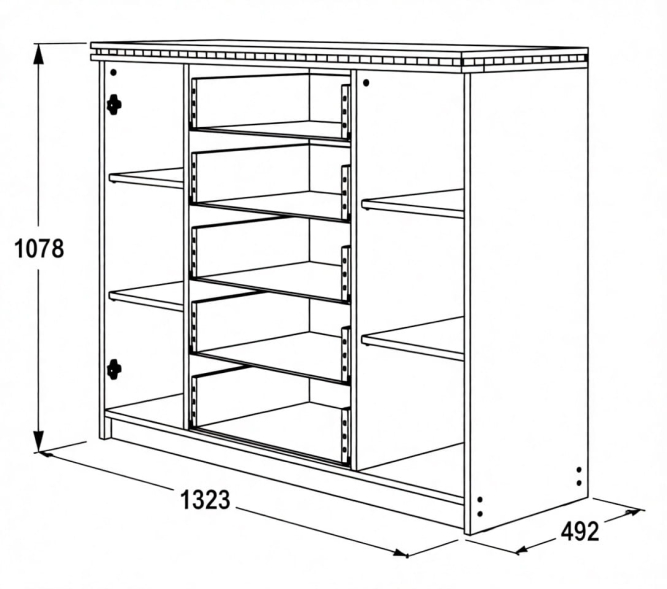 1078
1323
492