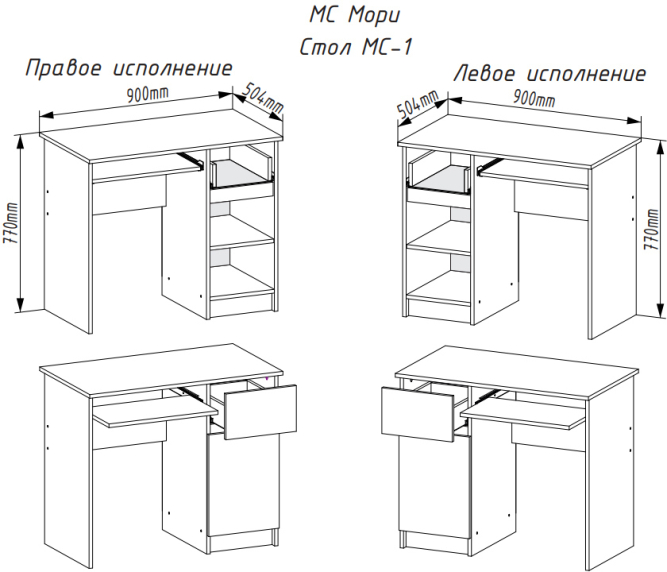 МС Мори
Стол МС-1

Правое исполнение
900mm
504mm
770mm

Левое исполнение
504mm
900mm
770mm