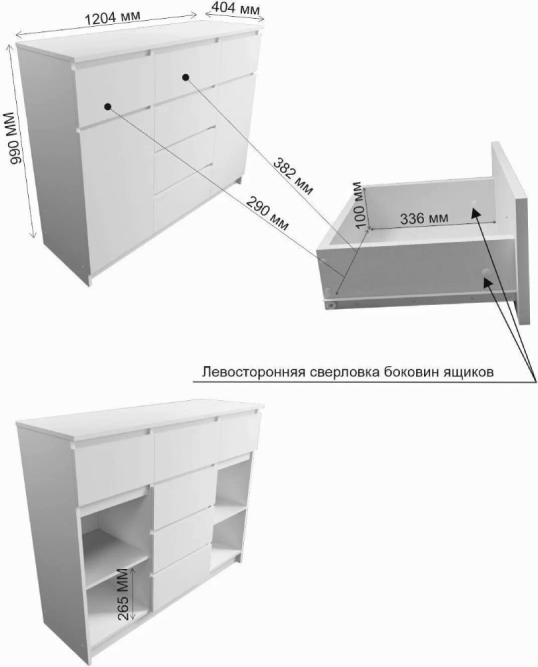 1204 мм
404 мм
990 ММ
382 мм
290 мм
100 мм
336 мм
Левосторонняя сверловка боковин ящиков
265 ММ