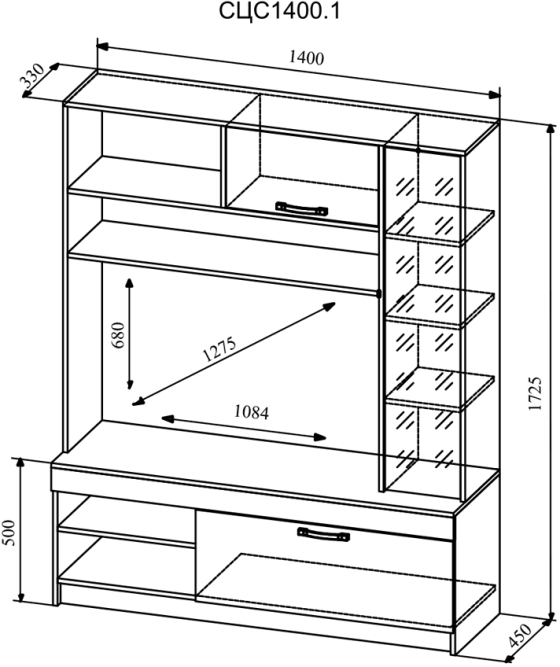 СЦС1400.1

1400

330

680

1275

1084

1725

500

450